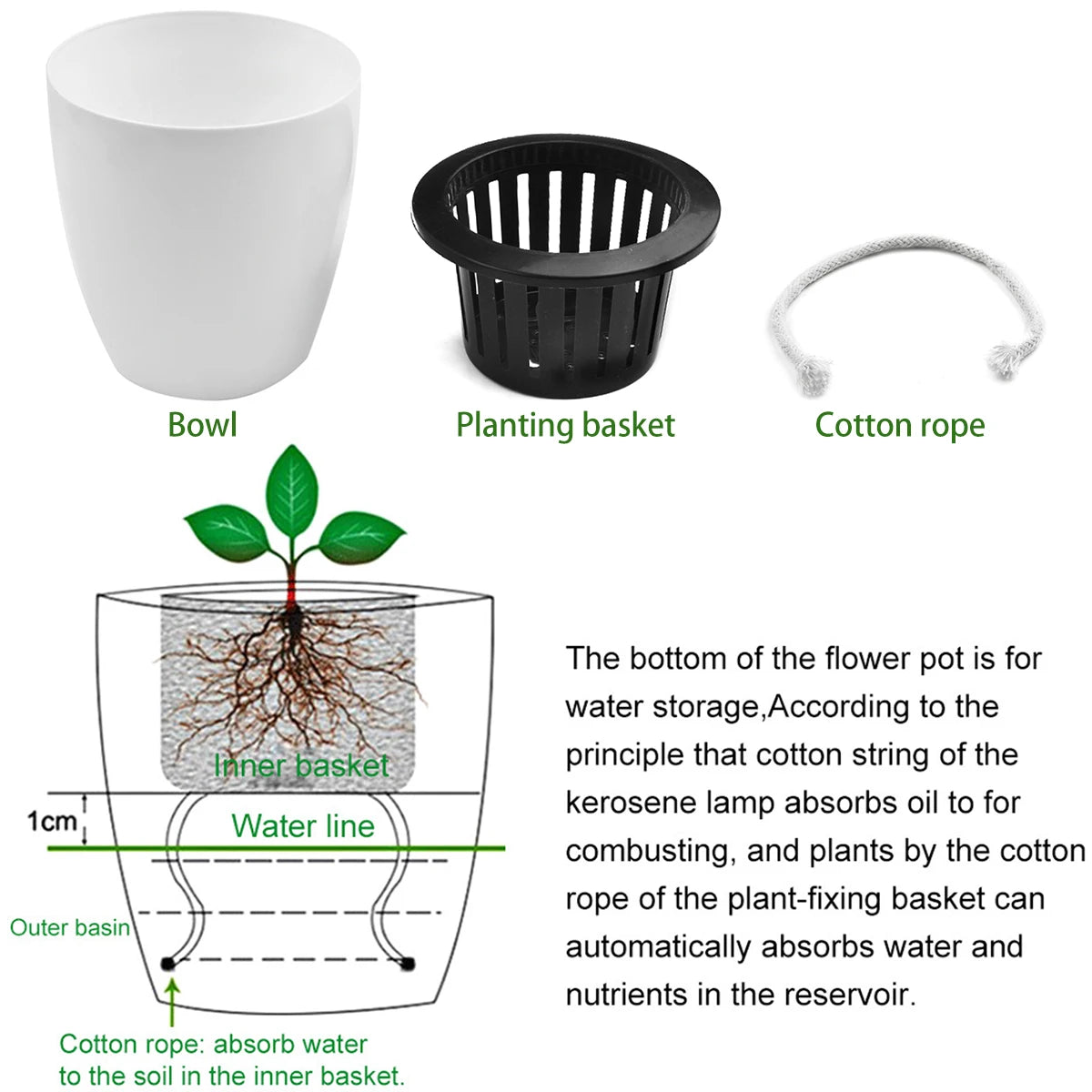 Bowl

Planting basket

Cotton rope

Inner basket

1cm

Water line

Outer basin

Cotton rope: absorb water to the soil in the inner basket.

The bottom of the flower pot is for water storage,According to the principle that cotton string of the kerosene lamp absorbs oil to for combusting, and plants by the cotton rope of the plant-fixing basket can automatically absorbs water and nutrients in the reservoir.