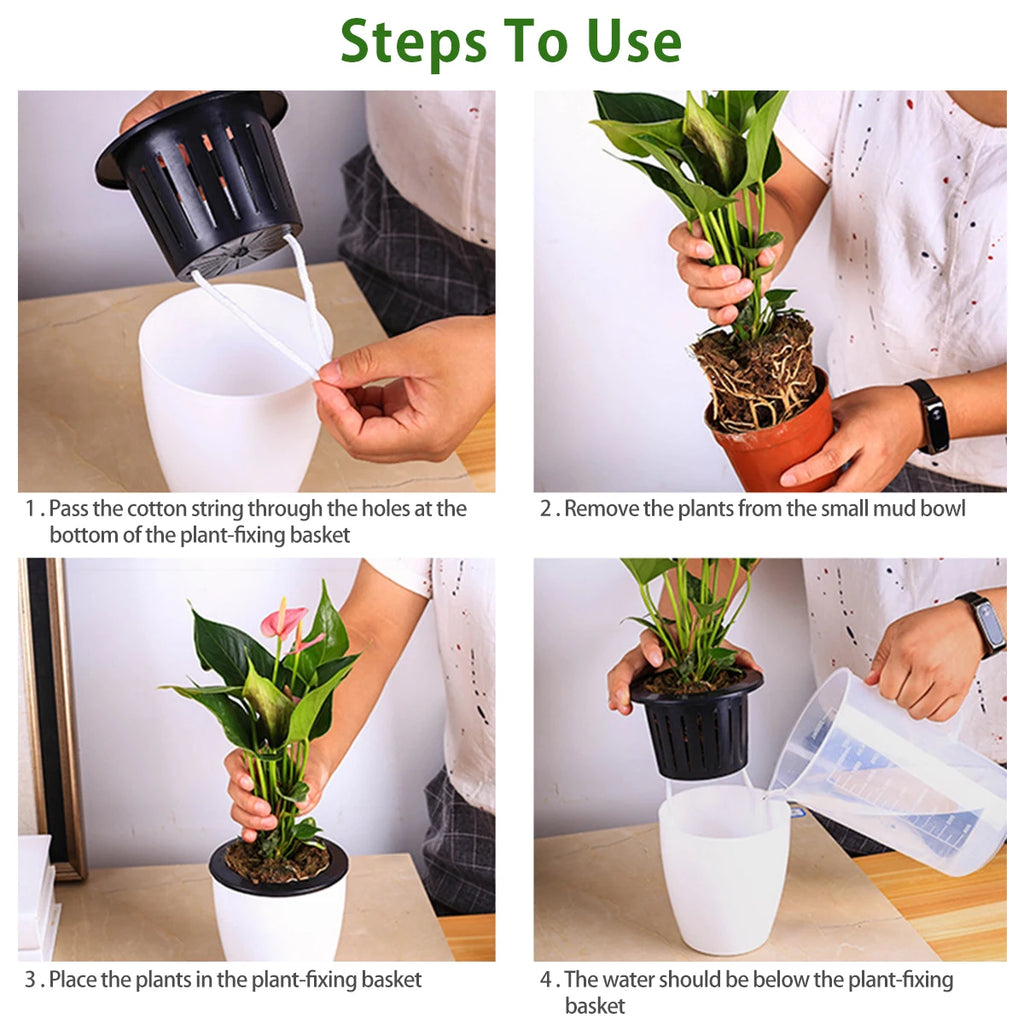 Steps To Use

1 . Pass the cotton string through the holes at the bottom of the plant-fixing basket

2 . Remove the plants from the small mud bowl

3 . Place the plants in the plant-fixing basket

4 . The water should be below the plant-fixing basket